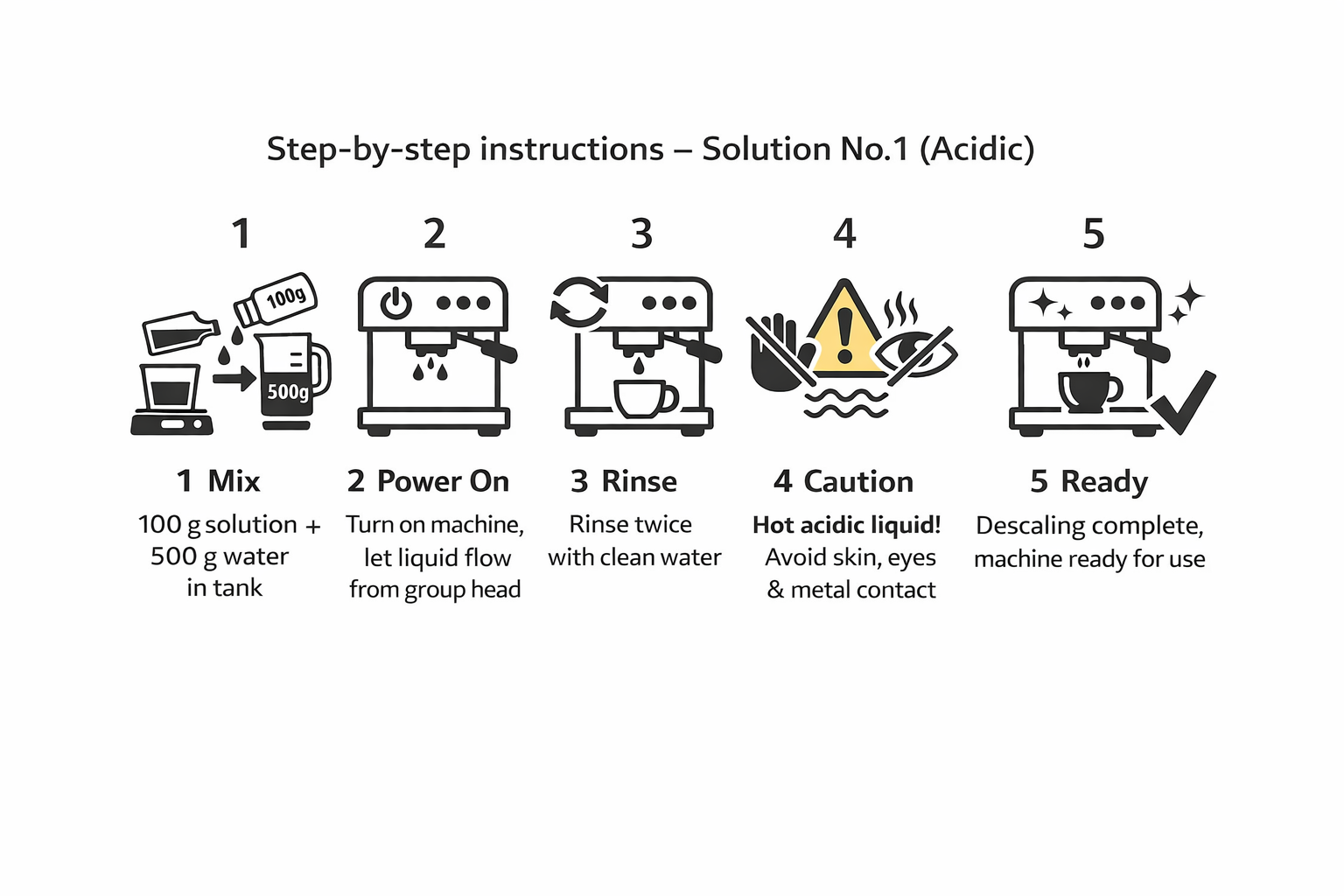 Step-by-step instructions – Solution No.1 (Acidic)

1

100g

500g

1 Mix

100 g solution + 500 g water in tank

2

2 Power On

Turn on machine, let liquid flow from group head

3

3 Rinse

Rinse twice with clean water

4

4 Caution

Hot acidic liquid! Avoid skin, eyes & metal contact

5

5 Ready

Descaling complete, machine ready for use